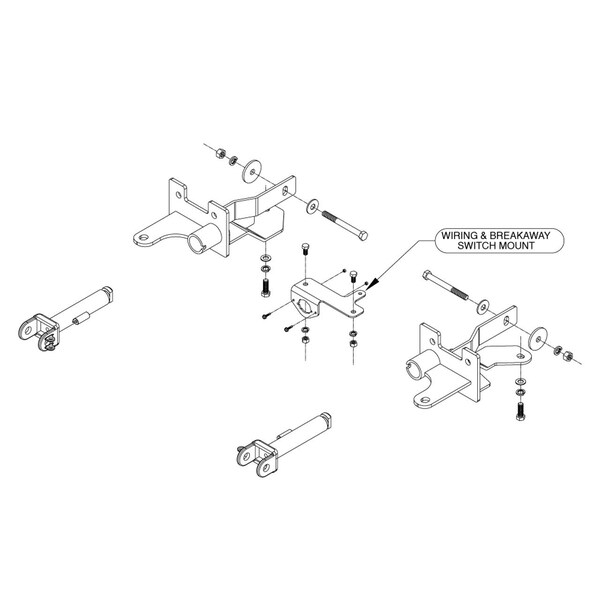 WIRING & BREAKAWAY SWITCH MOUNT